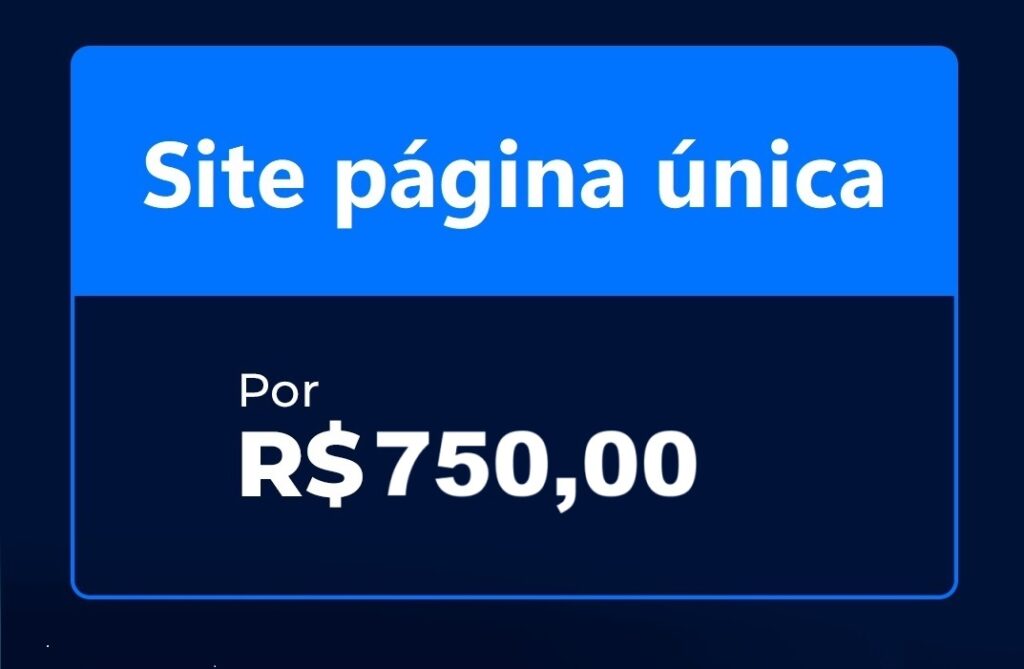 Site página única

Por
R$750,00